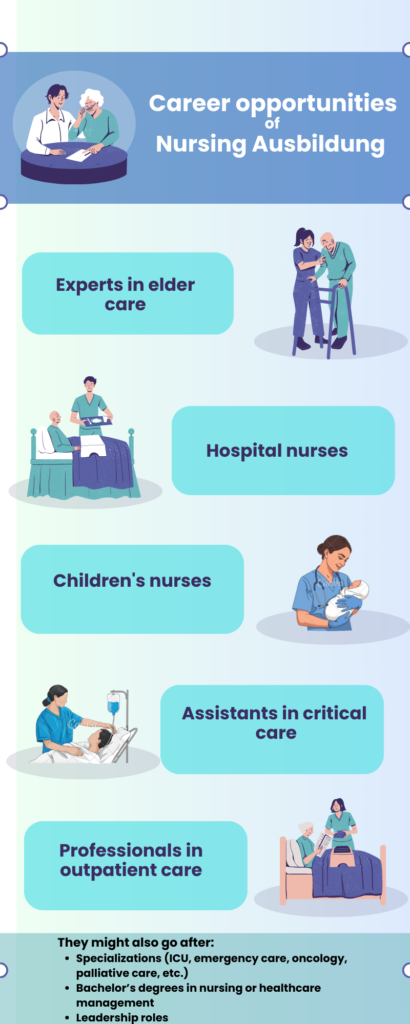 Career opportunities of Nursing Ausbildung

Experts in elder care

Hospital nurses

Children's nurses

Assistants in critical care

Professionals in outpatient care

They might also go after:
- Specializations (ICU, emergency care, oncology, palliative care, etc.)
- Bachelor's degrees in nursing or healthcare management
- Leadership roles